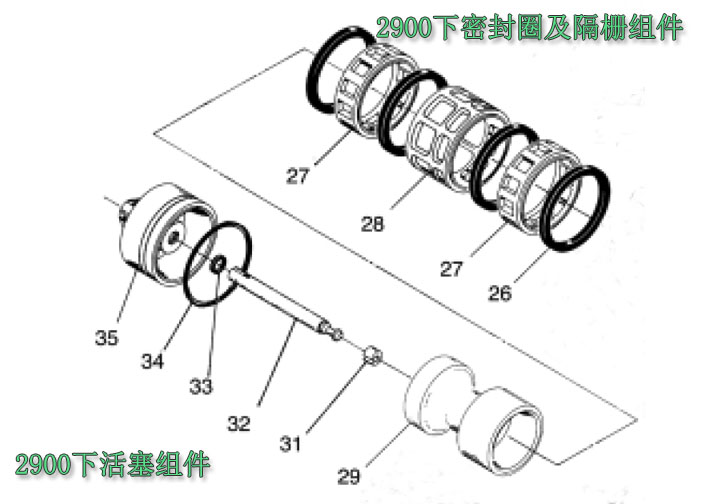 2900下密封圈及隔栅组件

27

28

27

26

35

34

33

32

31

29

2900下活塞组件